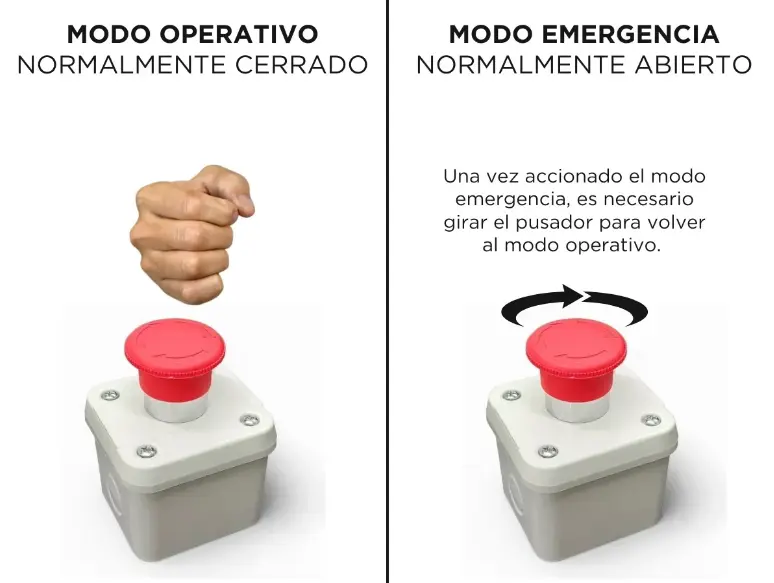 MODO OPERATIVO
NORMALMENTE CERRADO

MODO EMERGENCIA
NORMALMENTE ABIERTO

Una vez accionado el modo emergencia, es necesario girar el pusador para volver al modo operativo.